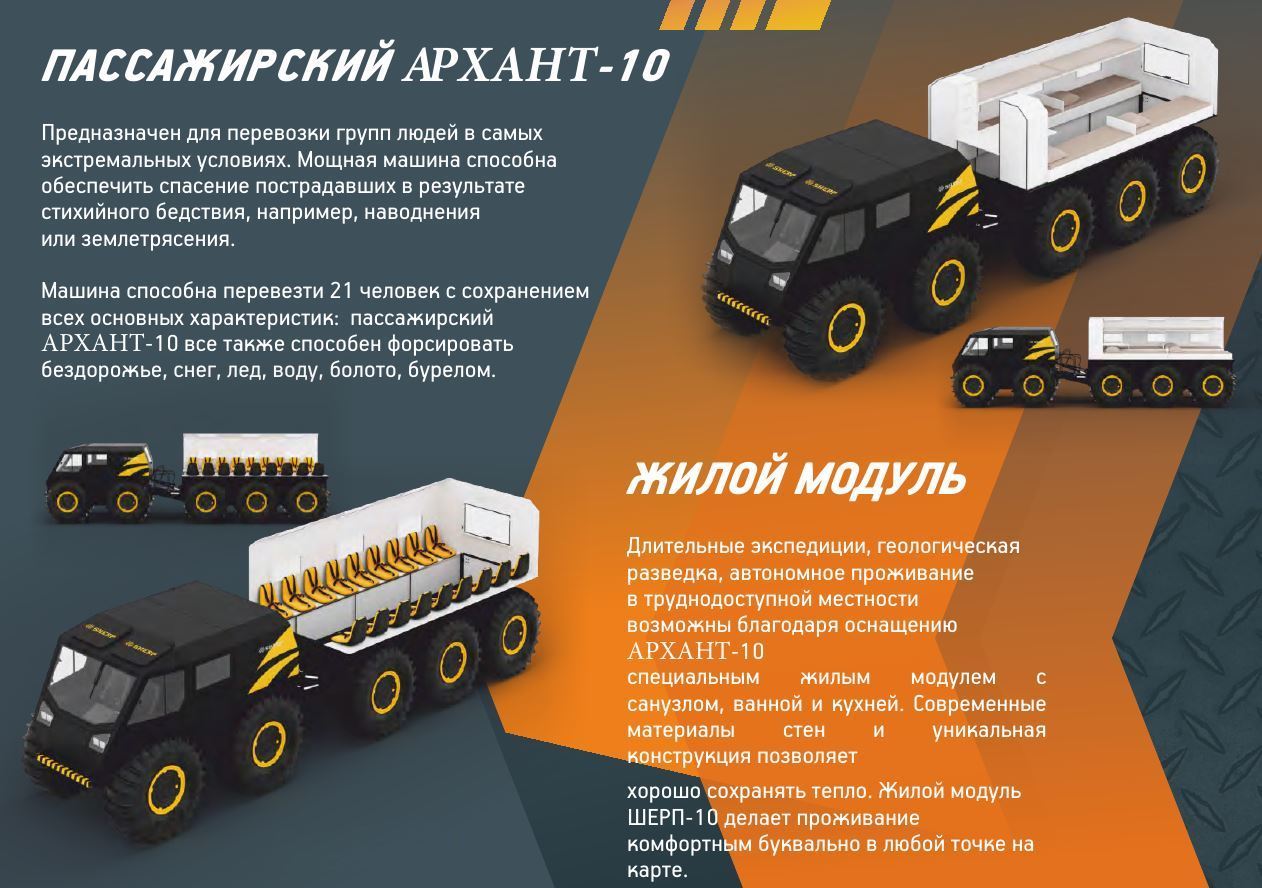 ПАССАЖИРСКИЙ АРХАНТ-10

Предназначен для перевозки групп людей в самых экстремальных условиях. Мощная машина способна обеспечить спасение пострадавших в результате стихийного бедствия, например, наводнения или землетрясения.

Машина способна перевезти 21 человек с сохранением всех основных характеристик: пассажирский АРХАНТ-10 все также способен форсировать бездорожье, снег, лед, воду, болото, бурелом.

ЖИЛОЙ МОДУЛЬ

Длительные экспедиции, геологическая разведка, автономное проживание в труднодоступной местности возможны благодаря оснащению АРХАНТ-10 специальным жилым модулем с санузлом, ванной и кухней. Современные материалы стен и уникальная конструкция позволяет

хорошо сохранять тепло. Жилой модуль ШЕРП-10 делает проживание комфортным буквально в любой точке на карте.